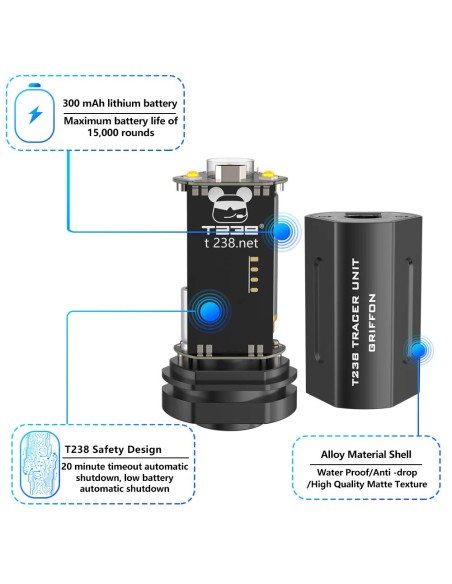 300 mAh lithium battery
Maximum battery life of 15,000 rounds

T238®
t 238.net

T238 TRACER UNIT
GRIFFON

T238 Safety Design
20 minute timeout automatic shutdown, low battery automatic shutdown

Alloy Material Shell
Water Proof/Anti -drop /High Quality Matte Texture