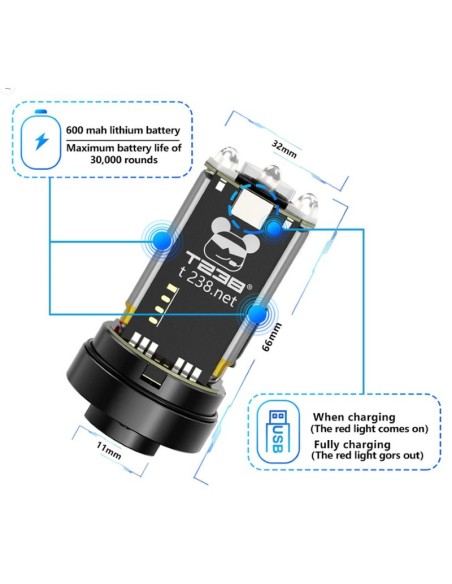 600 mah lithium battery
Maximum battery life of 30,000 rounds

32mm

T238®
t 238.net

66mm

11mm

USB

When charging
(The red light comes on)
Fully charging
(The red light gors out)