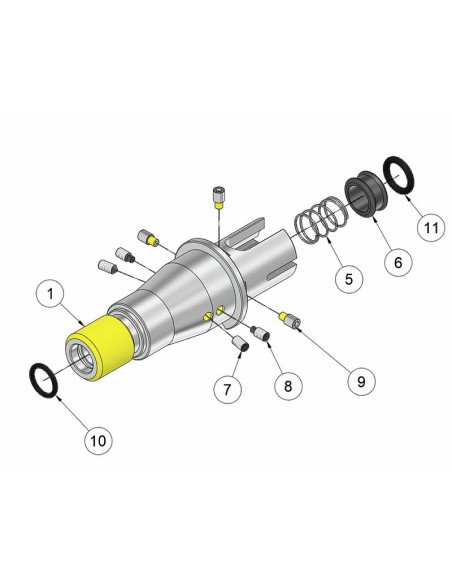 11
6
5
1
9
8
7
10