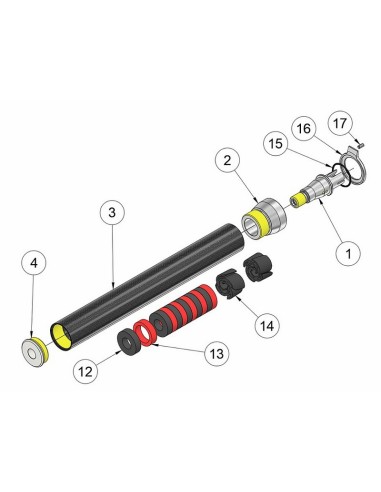 17
16
15
2
3
1
4
14
13
12