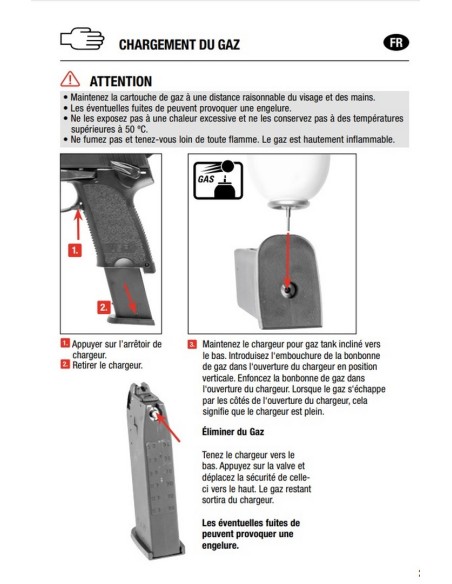 CHARGEMENT DU GAZ

FR

ATTENTION

• Maintenez la cartouche de gaz à une distance raisonnable du visage et des mains.
• Les éventuelles fuites de peuvent provoquer une engelure.
• Ne les exposez pas à une chaleur excessive et ne les conservez pas à des températures supérieures à 50 °C.
• Ne fumez pas et tenez-vous loin de toute flamme. Le gaz est hautement inflammable.

1.

2.

GAS

1. Appuyer sur l'arrêtoir de chargeur.
2. Retirer le chargeur.

3. Maintenez le chargeur pour gaz tank incliné vers le bas. Introduisez l'embouchure de la bonbonne de gaz dans l'ouverture du chargeur en position verticale. Enfoncez la bonbonne de gaz dans l'ouverture du chargeur. Lorsque le gaz s'échappe par les côtés de l'ouverture du chargeur, cela signifie que le chargeur est plein.

Éliminer du Gaz

Tenez le chargeur vers le bas. Appuyez sur la valve et déplacez la sécurité de celle-ci vers le haut. Le gaz restant sortira du chargeur.

Les éventuelles fuites de peuvent provoquer une engelure.