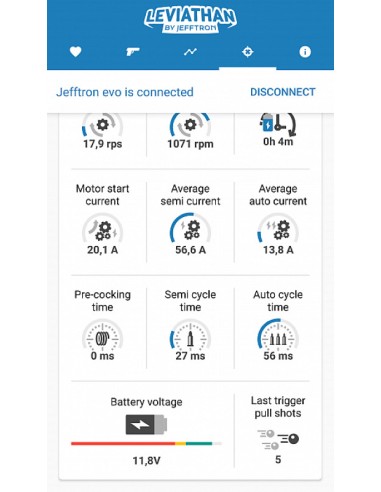 LEVIATHAN
BY JEFFTRON

Jefftron evo is connected DISCONNECT

17,9 rps

1071 rpm

0h 4m

Motor start current
20,1 A

Average semi current
56,6 A

Average auto current
13,8 A

Pre-cocking time
0 ms

Semi cycle time
27 ms

Auto cycle time
56 ms

Battery voltage
11,8V

Last trigger pull shots
5