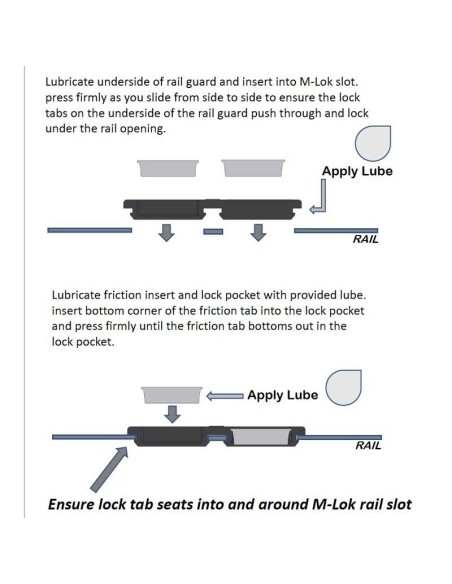 Lubricate underside of rail guard and insert into M-Lok slot. press firmly as you slide from side to side to ensure the lock tabs on the underside of the rail guard push through and lock under the rail opening.

Apply Lube

RAIL

Lubricate friction insert and lock pocket with provided lube. insert bottom corner of the friction tab into the lock pocket and press firmly until the friction tab bottoms out in the lock pocket.

Apply Lube

RAIL

Ensure lock tab seats into and around M-Lok rail slot