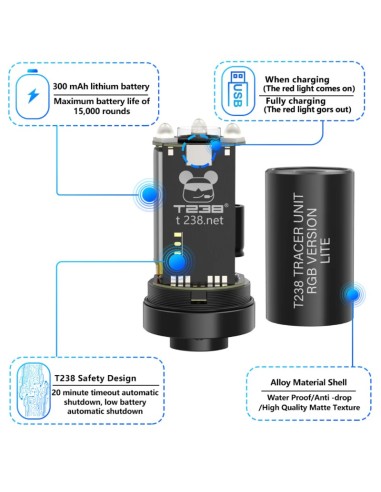 300 mAh lithium battery
Maximum battery life of 15,000 rounds

USB

When charging
(The red light comes on)
Fully charging
(The red light gors out)

T238®
t 238.net

T238 TRACER UNIT
RGB VERSION
LITE

T238 Safety Design
20 minute timeout automatic shutdown, low battery automatic shutdown

Alloy Material Shell
Water Proof/Anti -drop /High Quality Matte Texture