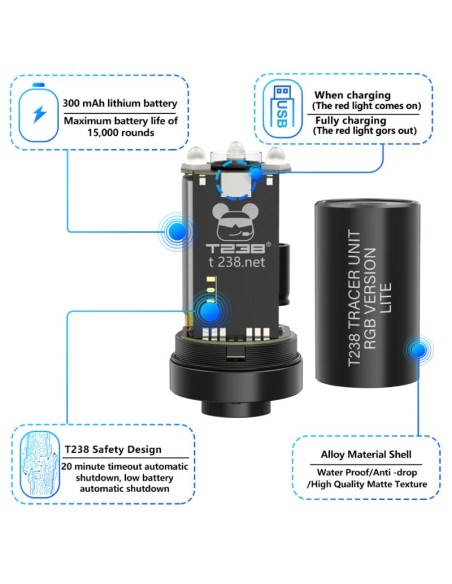 300 mAh lithium battery

Maximum battery life of 15,000 rounds

USB

When charging
(The red light comes on)

Fully charging
(The red light gors out)

T238®
t 238.net

T238 TRACER UNIT
RGB VERSION
LITE

T238 Safety Design

20 minute timeout automatic shutdown, low battery automatic shutdown

Alloy Material Shell

Water Proof/Anti -drop /High Quality Matte Texture