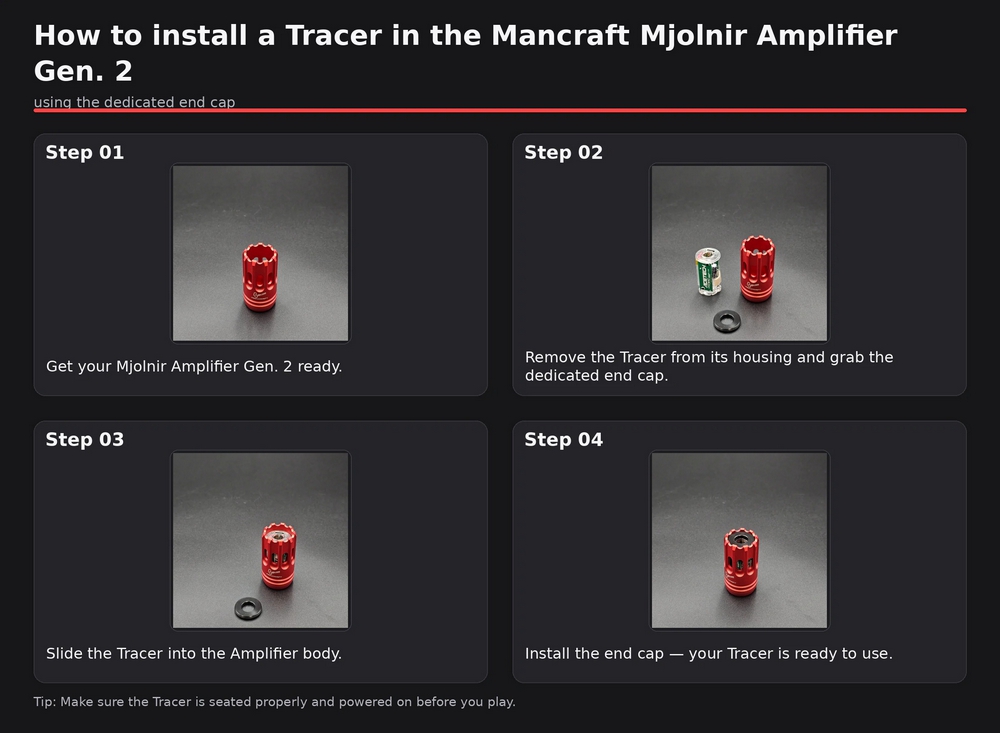 How to install a Tracer in the Mancraft Mjolnir Amplifier Gen. 2

using the dedicated end cap

Step 01

Get your Mjolnir Amplifier Gen. 2 ready.

Step 02

Remove the Tracer from its housing and grab the dedicated end cap.

Step 03

Slide the Tracer into the Amplifier body.

Step 04

Install the end cap — your Tracer is ready to use.

Tip: Make sure the Tracer is seated properly and powered on before you play.